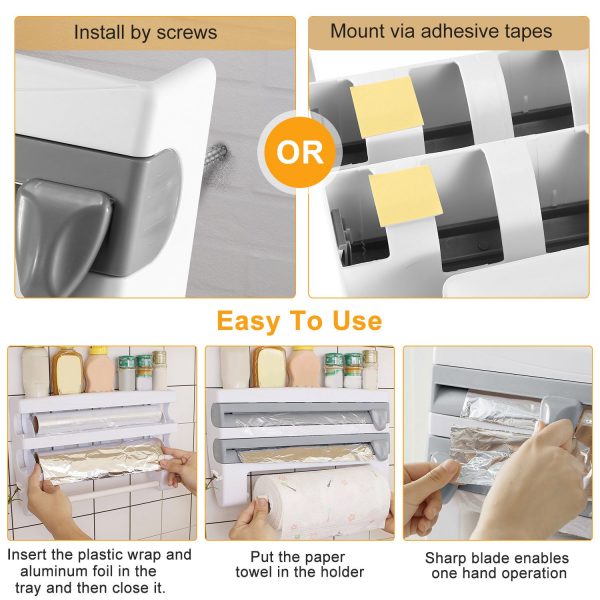 Install by screws

OR

Mount via adhesive tapes

Easy To Use

Insert the plastic wrap and aluminum foil in the tray and then close it.

Put the paper towel in the holder

Sharp blade enables one hand operation